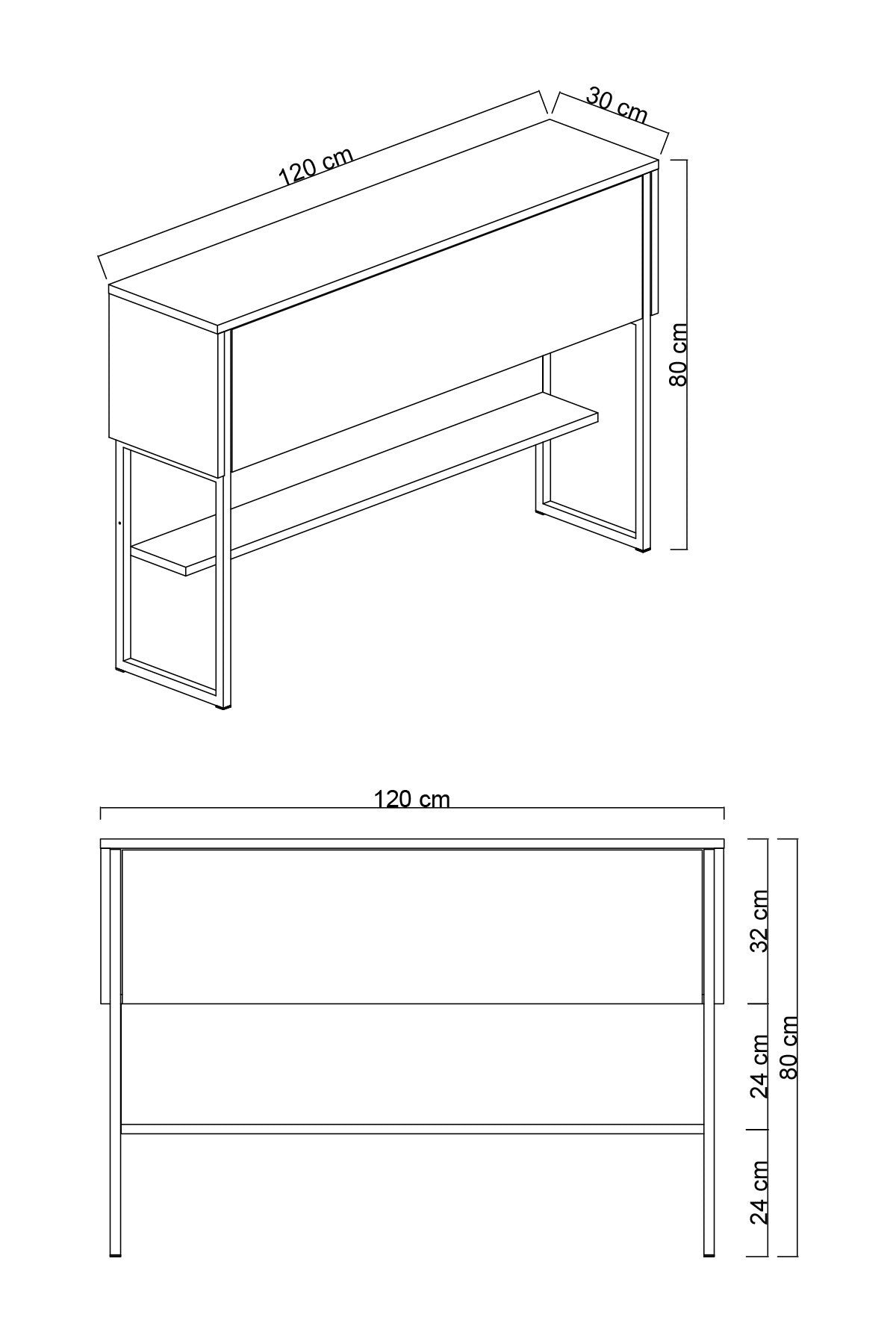 120 cm
30 cm
80 cm
120 cm
32 cm
24 cm
24 cm
80 cm